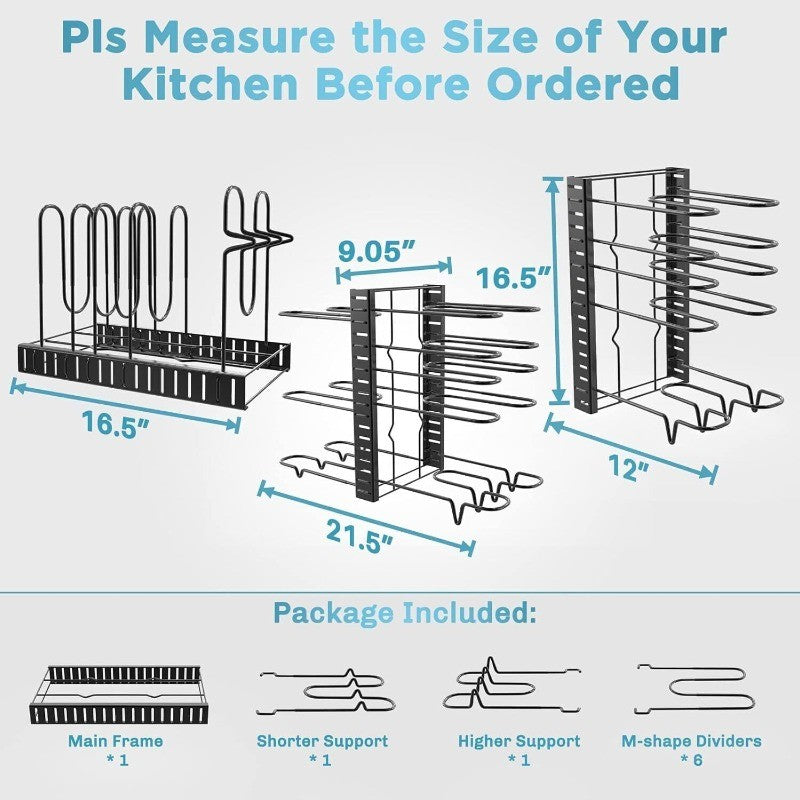 Pls Measure the Size of Your Kitchen Before Ordered

16.5"

9.05"

21.5"

16.5"

12"

Package Included:

Main Frame
* 1

Shorter Support
* 1

Higher Support
* 1

M-shape Dividers
* 6