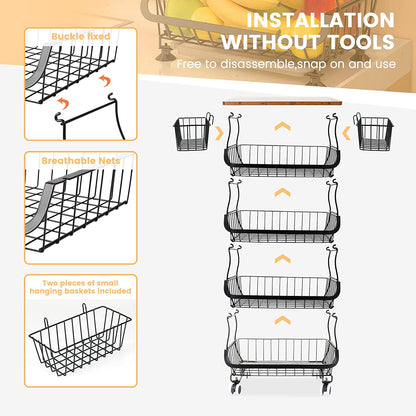 INSTALLATION WITHOUT TOOLS
Free to disassemble,snap on and use

Buckle fixed

Breathable Nets

Two pieces of small hanging baskets included