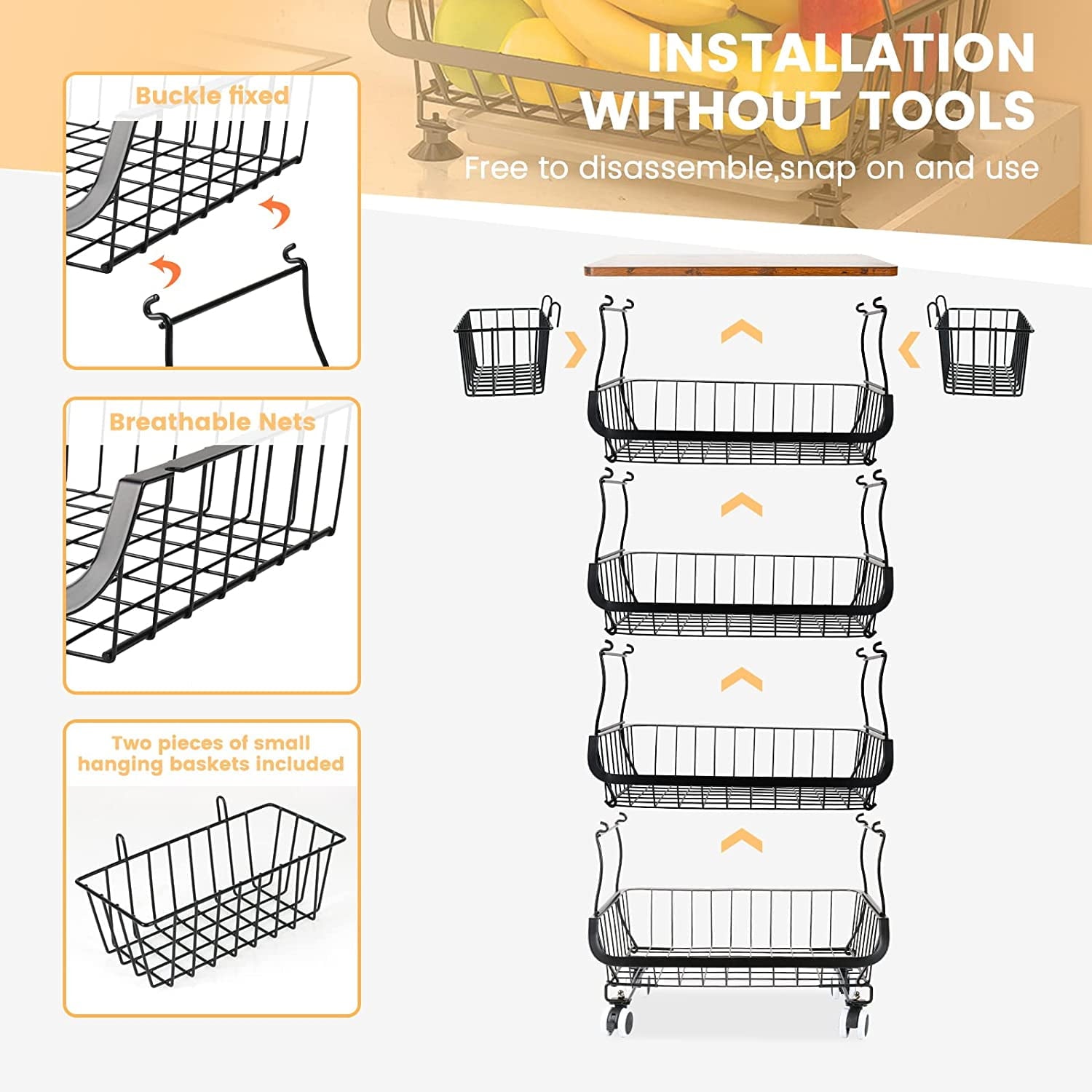 INSTALLATION WITHOUT TOOLS

Free to disassemble,snap on and use

Buckle fixed

Breathable Nets

Two pieces of small hanging baskets included