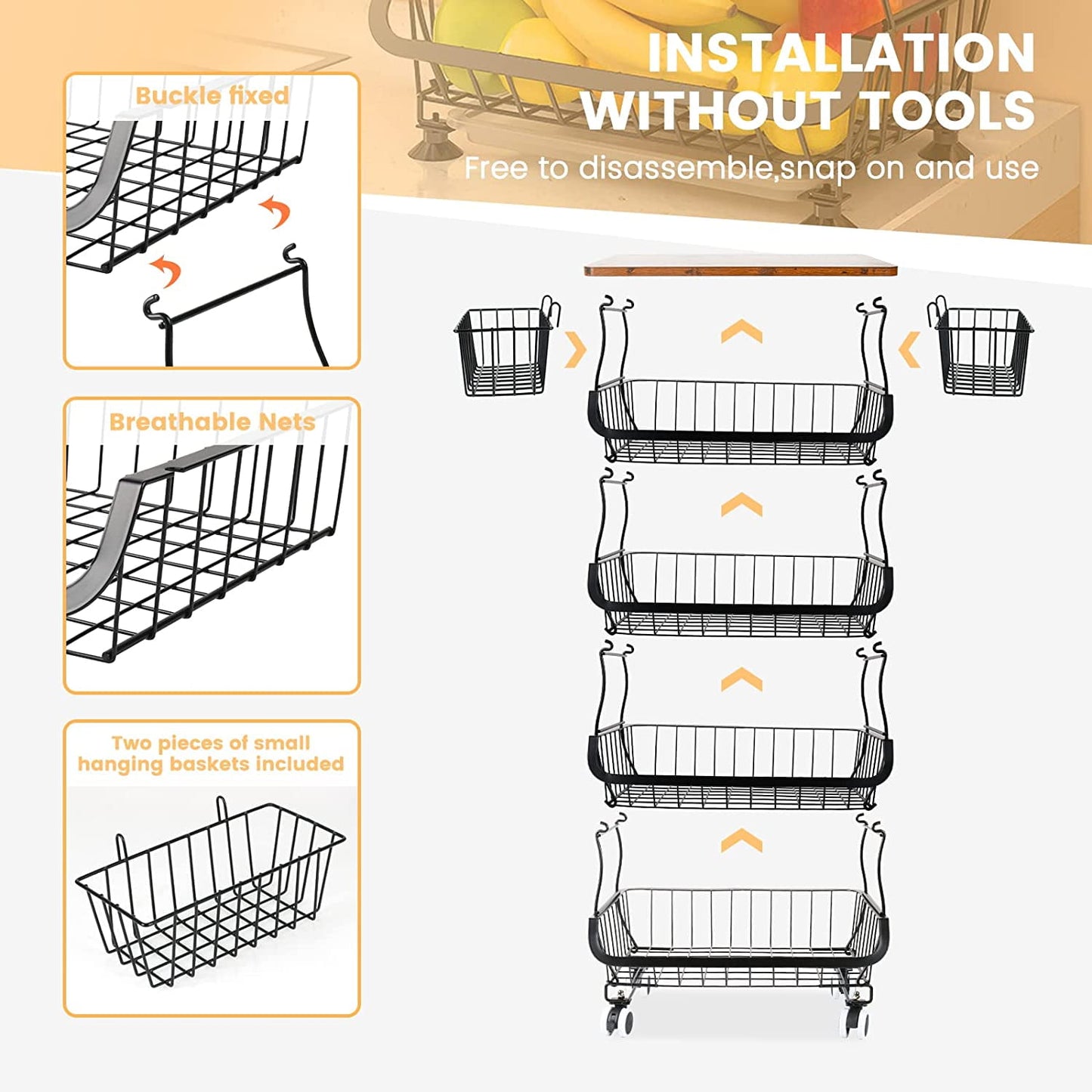 INSTALLATION WITHOUT TOOLS
Free to disassemble,snap on and use

Buckle fixed

Breathable Nets

Two pieces of small hanging baskets included