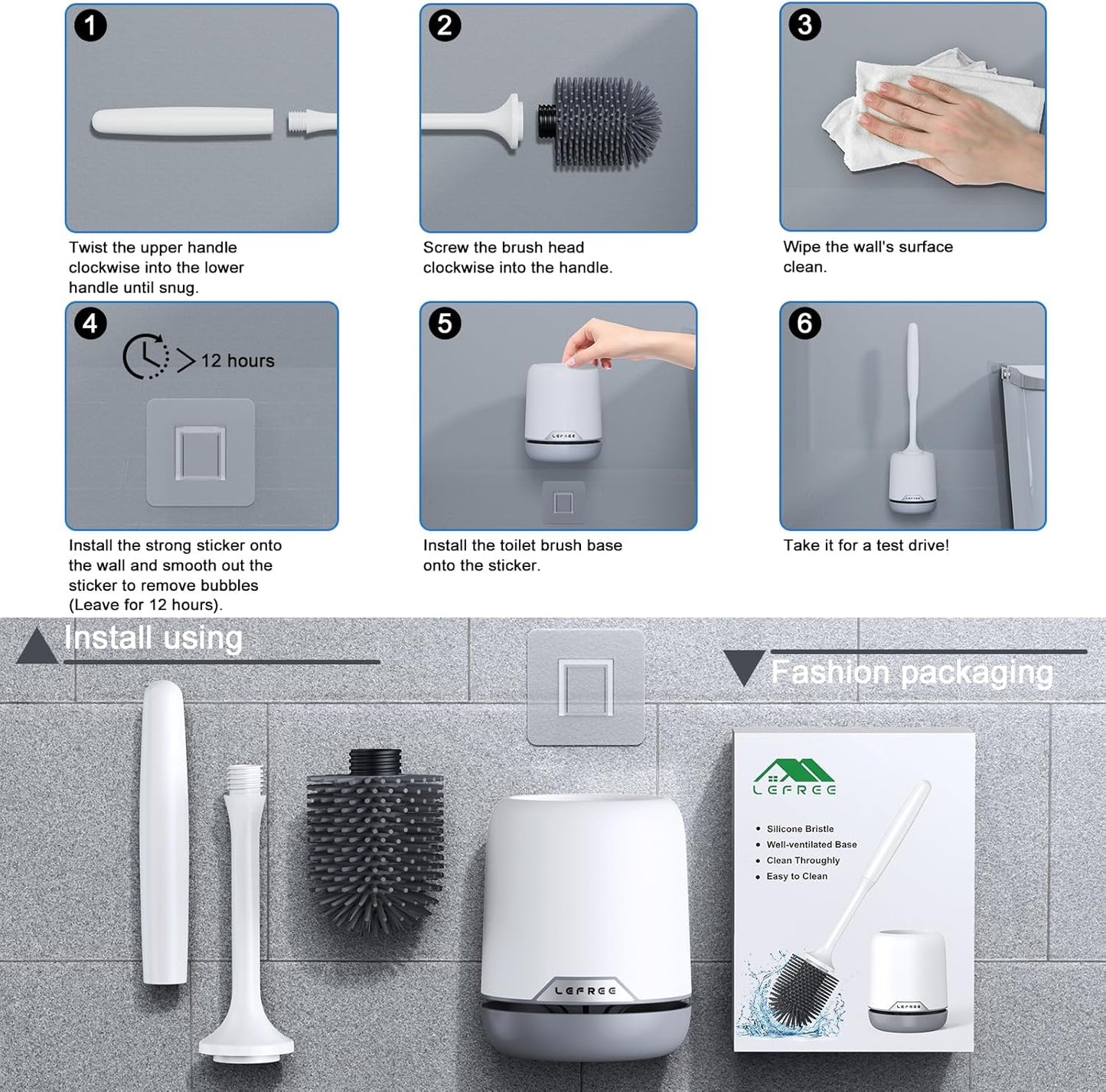 1

Twist the upper handle clockwise into the lower handle until snug.

2

Screw the brush head clockwise into the handle.

3

Wipe the wall's surface clean.

4

> 12 hours

Install the strong sticker onto the wall and smooth out the sticker to remove bubbles (Leave for 12 hours).

5

LEFREE

Install the toilet brush base onto the sticker.

6

LEFREE

Take it for a test drive!

Install using

Fashion packaging

LEFREE

LEFREE

- Silicone Bristle
- Well-ventilated Base
- Clean Throughly
- Easy to Clean

LEFREE