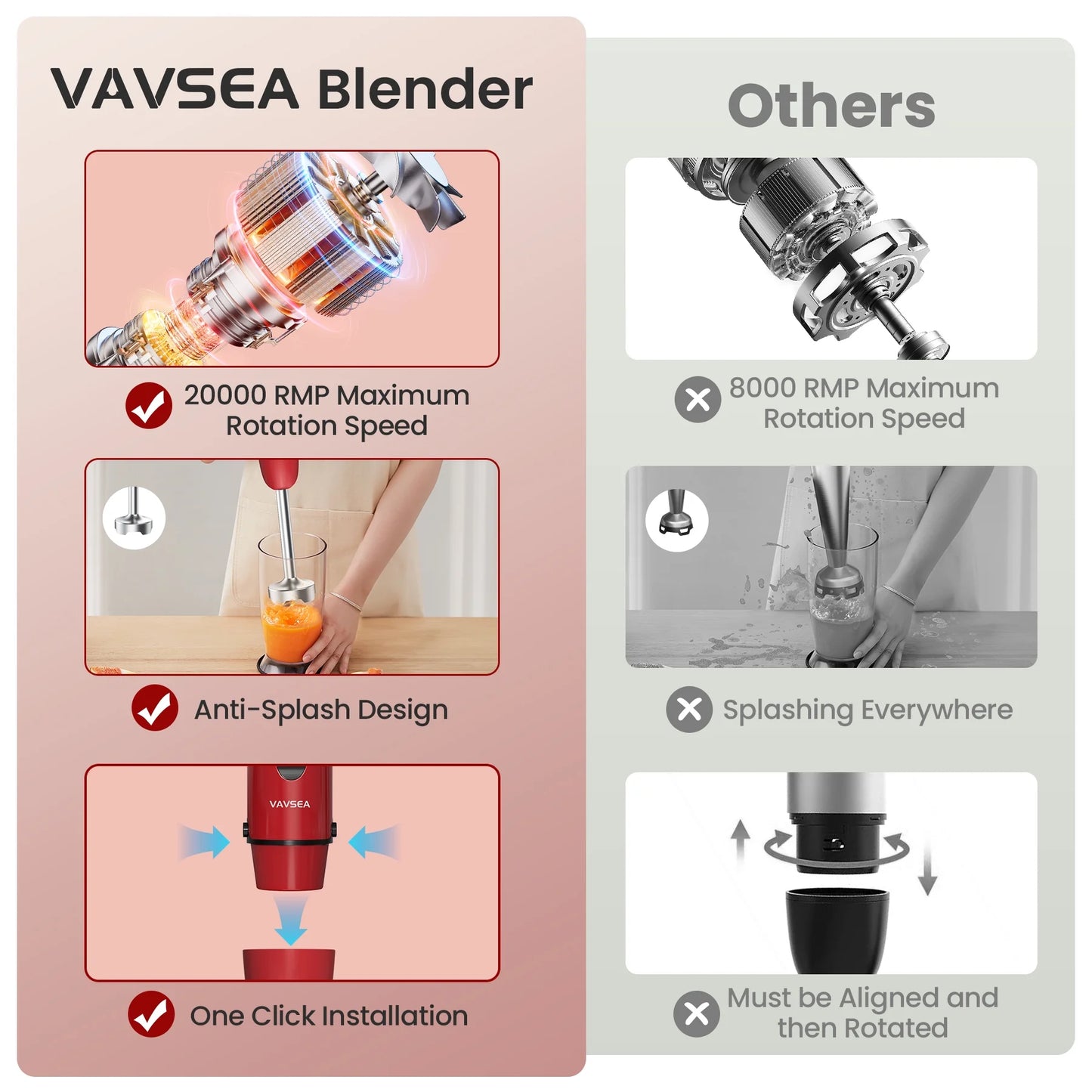 VAVSEA Blender

20000 RMP Maximum Rotation Speed

Anti-Splash Design

VAVSEA

One Click Installation

Others

8000 RMP Maximum Rotation Speed

Splashing Everywhere

Must be Aligned and then Rotated