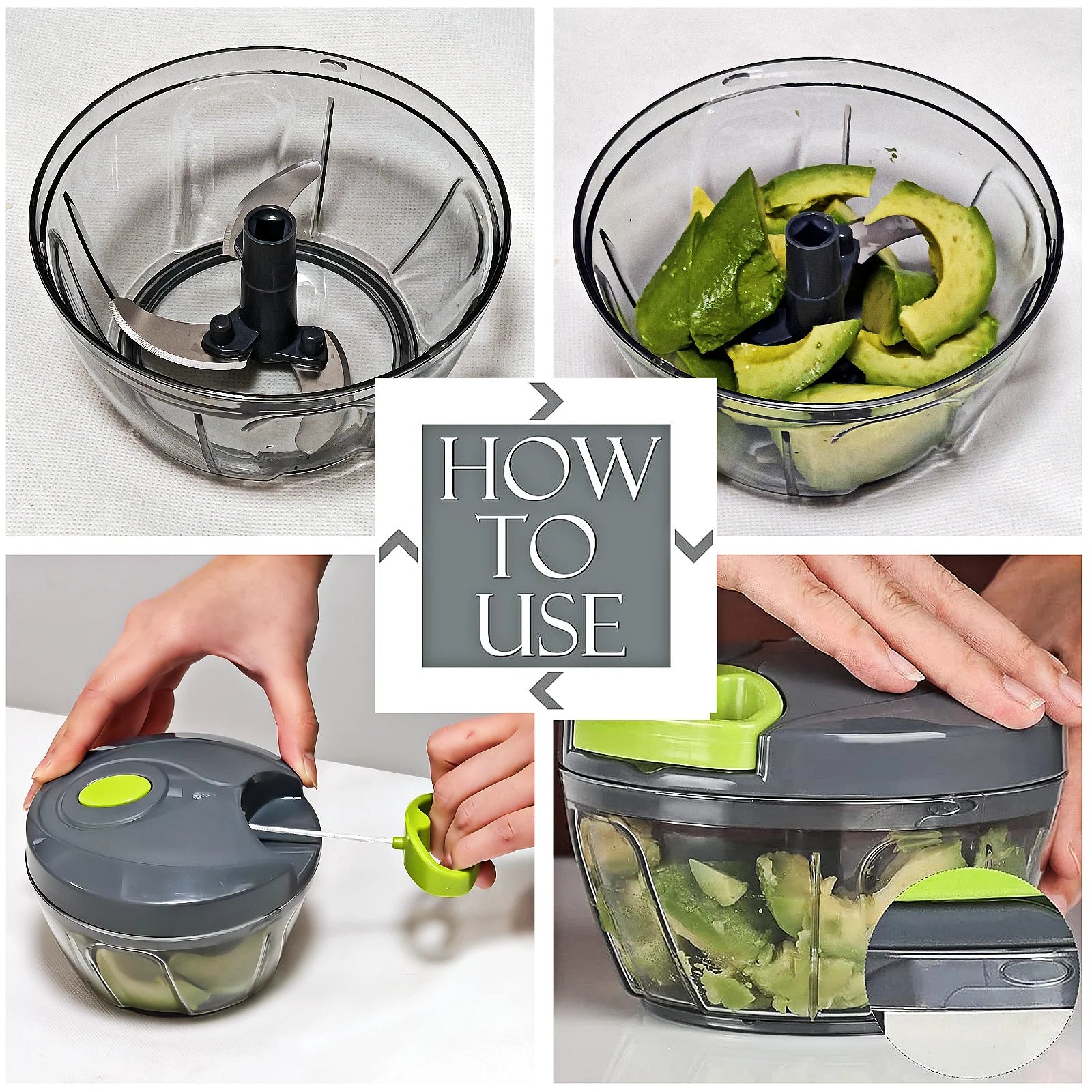 HOW TO USE