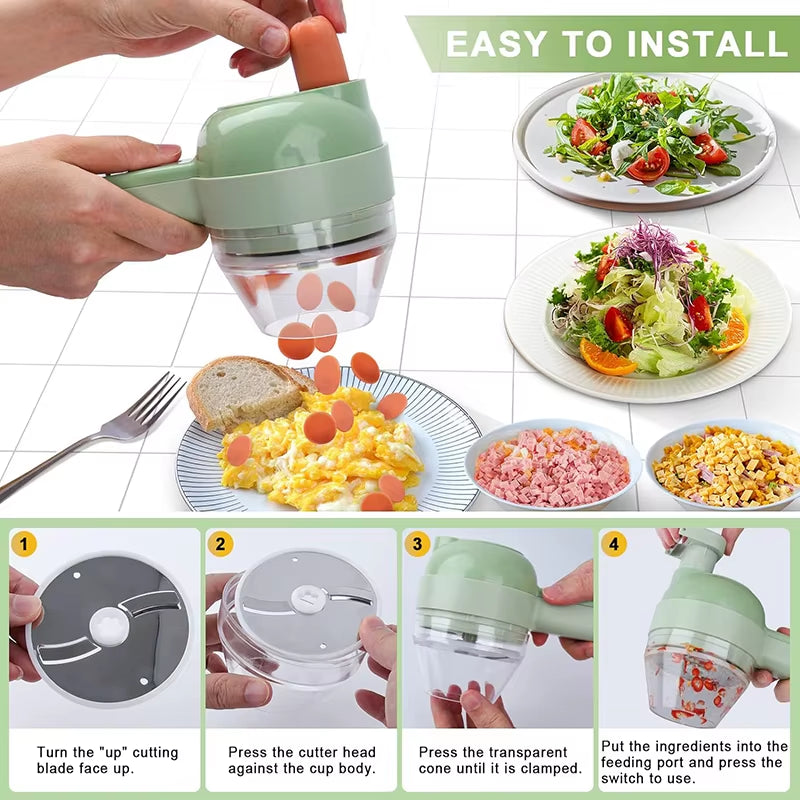 EASY TO INSTALL

1

Turn the "up" cutting blade face up.

2

Press the cutter head against the cup body.

3

Press the transparent cone until it is clamped.

4

Put the ingredients into the feeding port and press the switch to use.