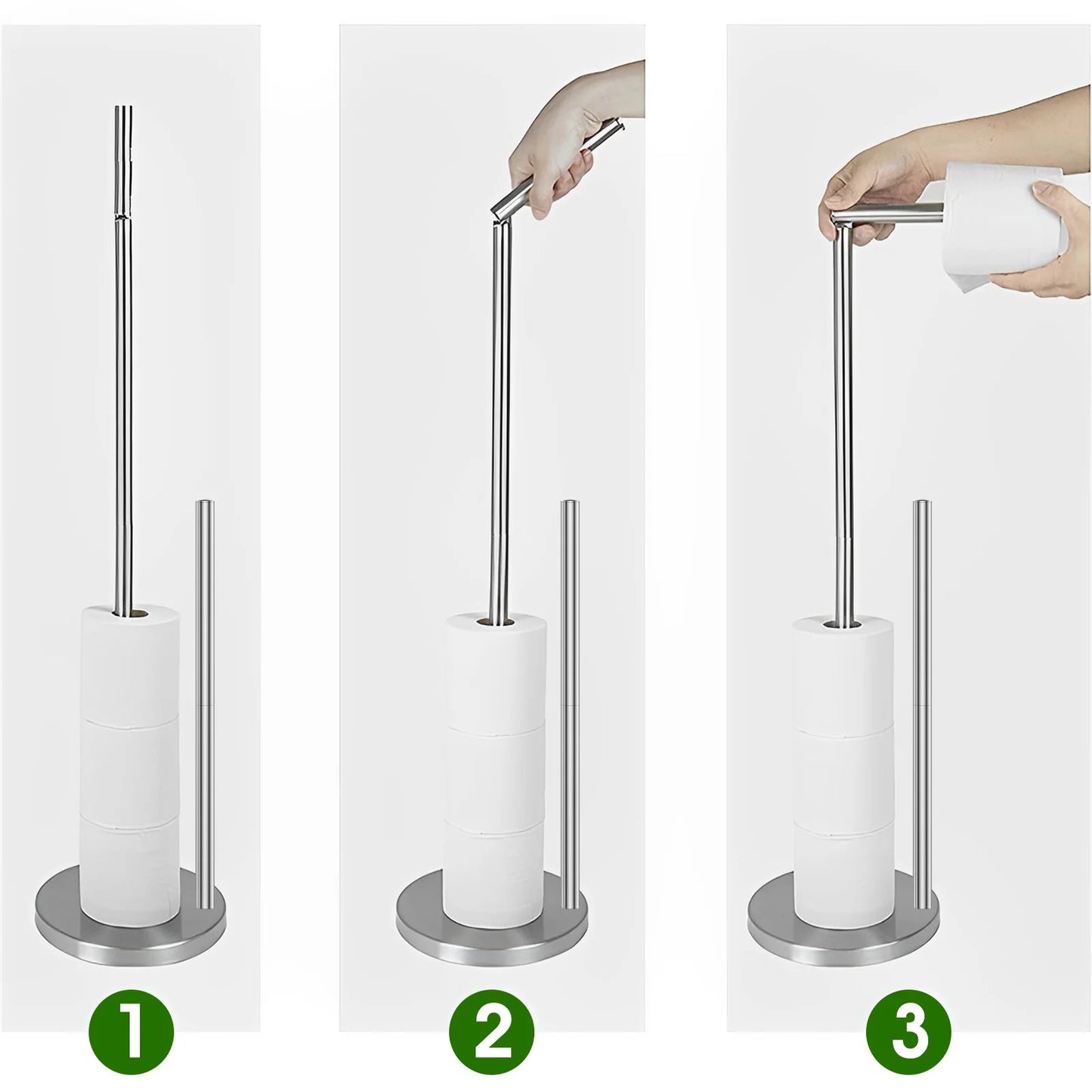 1

2

3